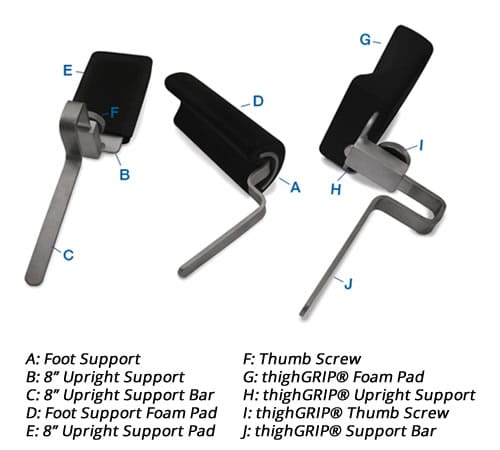 E
F
B
C
D
A
G
I
H
J

A: Foot Support
B: 8" Upright Support
C: 8" Upright Support Bar
D: Foot Support Foam Pad
E: 8" Upright Support Pad

F: Thumb Screw
G: thighGRIP® Foam Pad
H: thighGRIP® Upright Support
I: thighGRIP® Thumb Screw
J: thighGRIP® Support Bar